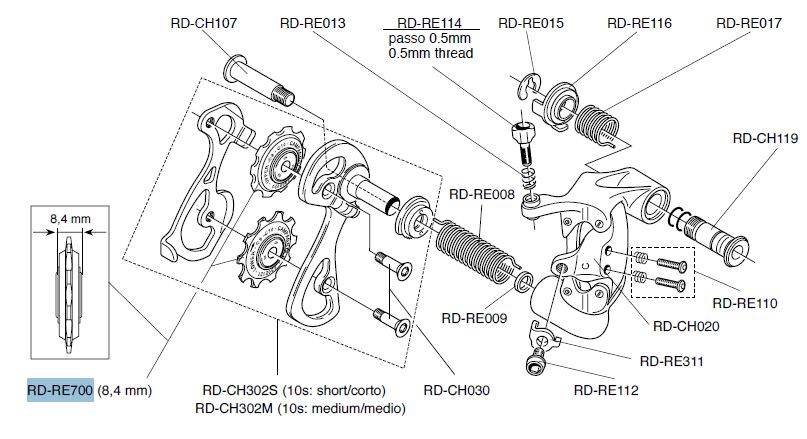 RD-CH107
RD-RE013
RD-RE114
passo 0.5mm
0.5mm thread
RD-RE015
RD-RE116
RD-RE017
RD-CH119
RD-RE008
8,4 mm
RD-RE110
RD-RE009
RD-CH020
RD-RE311
RD-RE700 (8,4 mm)
RD-CH302S (10s: short/corto)
RD-CH302M (10s: medium/medio)
RD-CH030
RD-RE112