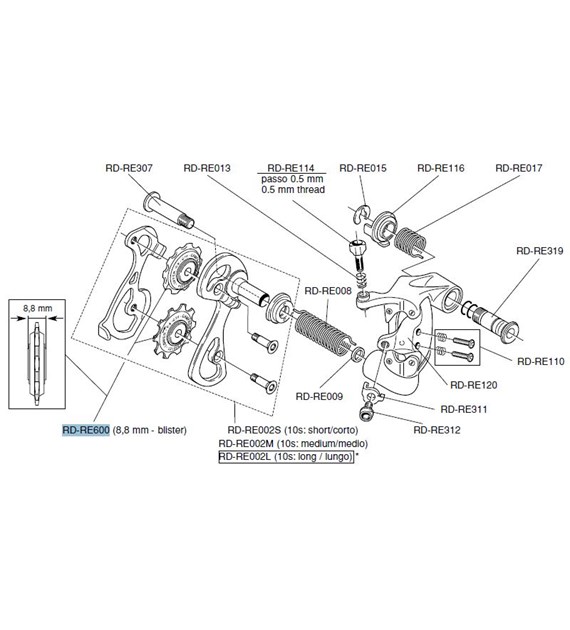 RD-RE307
RD-RE013
RD-RE114
passo 0.5 mm
0.5 mm thread
RD-RE015
RD-RE116
RD-RE017
RD-RE319
8,8 mm
RD-RE008
RD-RE110
RD-RE120
RD-RE009
RD-RE311
RD-RE312
RD-RE600 (8,8 mm - blister)
RD-RE002S (10s: short/corto)
RD-RE002M (10s: medium/medio)
RD-RE002L (10s: long / lungo) *