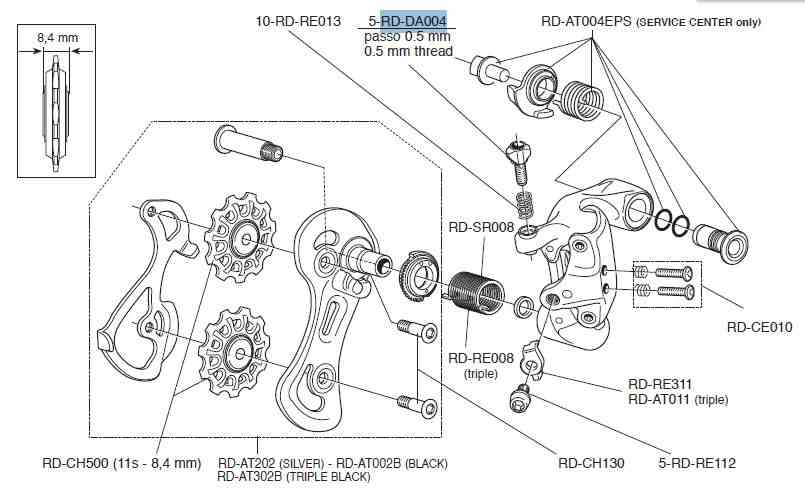 8,4 mm

10-RD-RE013

5-RD-DA004
passo 0.5 mm
0.5 mm thread

RD-AT004EPS (SERVICE CENTER only)

RD-SR008

RD-CE010

RD-RE008
(triple)

RD-RE311
RD-AT011 (triple)

RD-CH500 (11s - 8,4 mm)

RD-AT202 (SILVER) - RD-AT002B (BLACK)
RD-AT302B (TRIPLE BLACK)

RD-CH130

5-RD-RE112