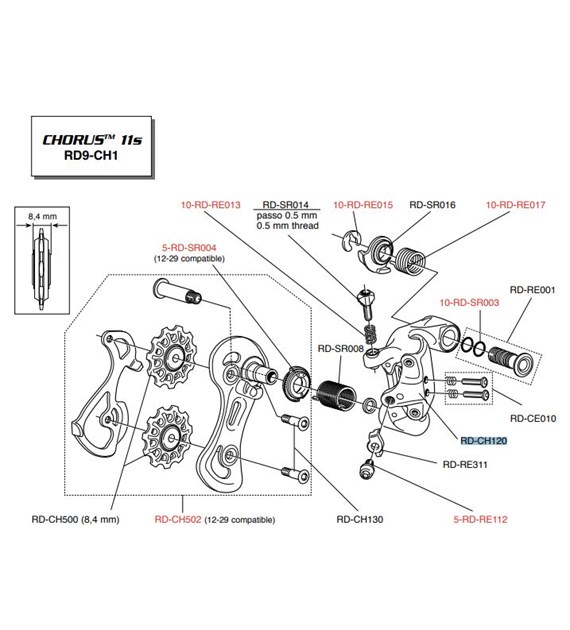 CHORUS™ 11s
RD9-CH1

8,4 mm

10-RD-RE013

RD-SR014
passo 0.5 mm
0.5 mm thread

10-RD-RE015

RD-SR016

10-RD-RE017

5-RD-SR004
(12-29 compatible)

RD-RE001

10-RD-SR003

RD-SR008

RD-CE010

RD-CH120

RD-RE311

RD-CH500 (8,4 mm)

RD-CH502 (12-29 compatible)

RD-CH130

5-RD-RE112