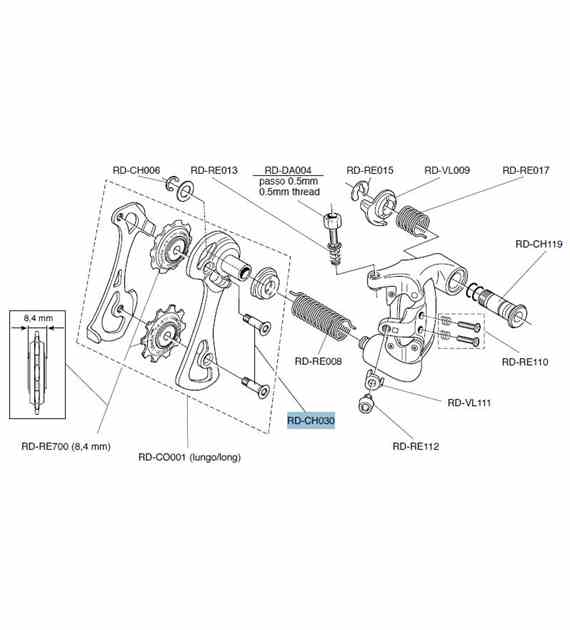 RD-CH006

RD-RE013

RD-DA004
passo 0.5mm
0.5mm thread

RD-RE015

RD-VL009

RD-RE017

RD-CH119

8,4 mm

RD-RE008

RD-RE110

RD-VL111

RD-CH030

RD-RE112

RD-RE700 (8,4 mm)

RD-CO001 (lungo/long)