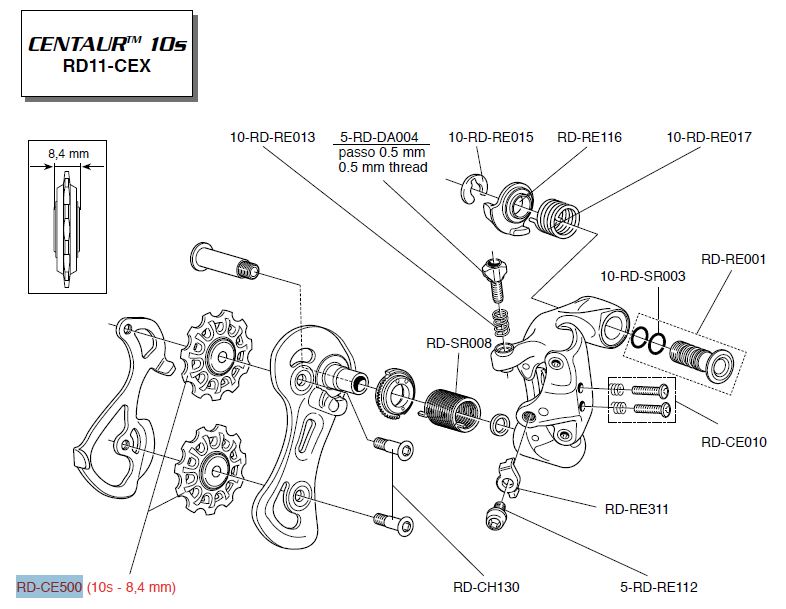 CENTAUR™ 10s
RD11-CEX

8,4 mm

10-RD-RE013

5-RD-DA004
passo 0.5 mm
0.5 mm thread

10-RD-RE015

RD-RE116

10-RD-RE017

RD-RE001

10-RD-SR003

RD-SR008

RD-CE010

RD-RE311

RD-CE500 (10s - 8,4 mm)

RD-CH130

5-RD-RE112