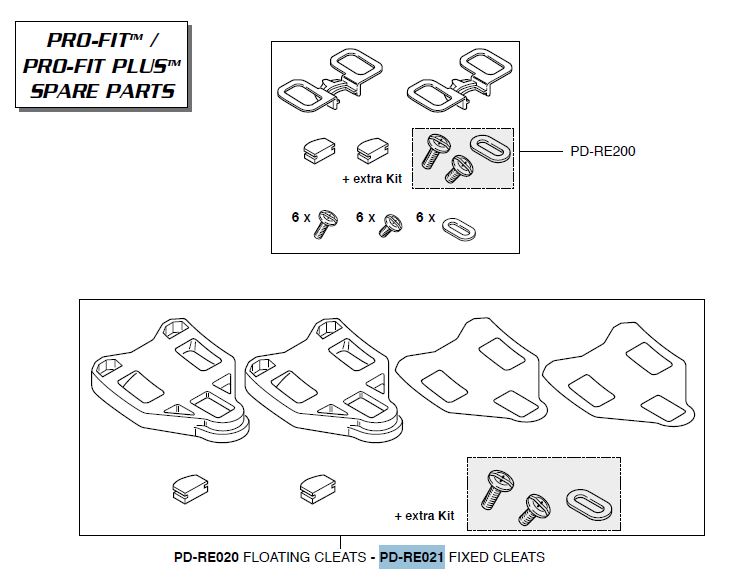 PRO-FIT™ /
PRO-FIT PLUS™
SPARE PARTS

+ extra Kit

PD-RE200

6 x

6 x

6 x

+ extra Kit

PD-RE020 FLOATING CLEATS - PD-RE021 FIXED CLEATS