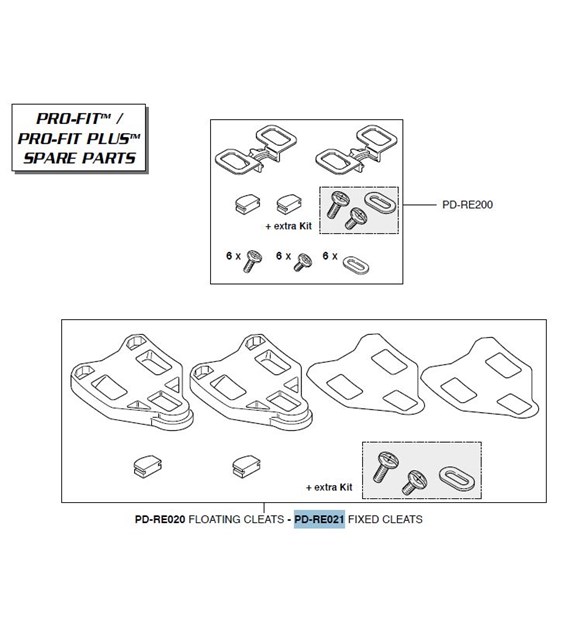 PRO-FIT™ / PRO-FIT PLUS™ SPARE PARTS

+ extra Kit

PD-RE200

6 x

6 x

6 x

+ extra Kit

PD-RE020 FLOATING CLEATS - PD-RE021 FIXED CLEATS