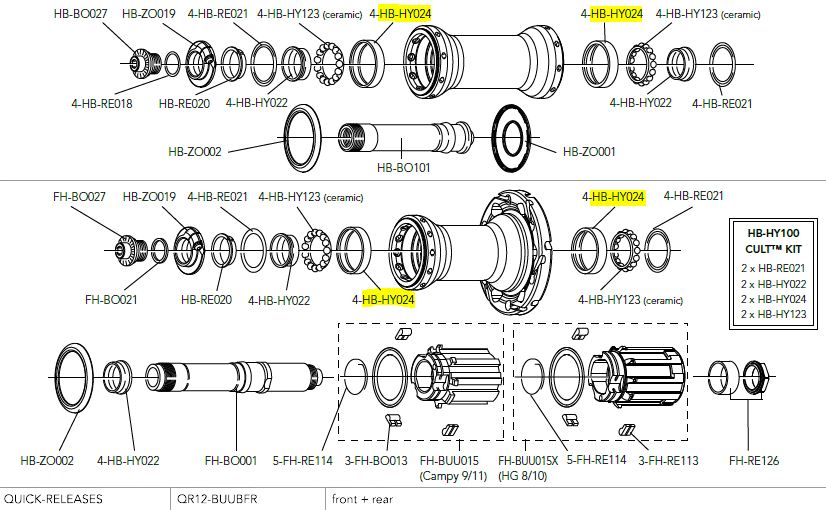 HB-BO027 HB-ZO019 4-HB-RE021 4-HB-HY123 (ceramic) 4-HB-HY024 4-HB-HY024 4-HB-HY123 (ceramic)

4-HB-RE018 HB-RE020 4-HB-HY022 4-HB-HY022 4-HB-RE021

HB-ZO002 HB-BO101 HB-ZO001

FH-BO027 HB-ZO019 4-HB-RE021 4-HB-HY123 (ceramic) 4-HB-HY024 4-HB-RE021

FH-BO021 HB-RE020 4-HB-HY022 4-HB-HY024 4-HB-HY123 (ceramic)

HB-HY100
CULT™ KIT
2 x HB-RE021
2 x HB-HY022
2 x HB-HY024
2 x HB-HY123

HB-ZO002 4-HB-HY022 FH-BO001 5-FH-RE114 3-FH-BO013 FH-BUU015 (Campy 9/11) FH-BUU015X (HG 8/10) 5-FH-RE114 3-FH-RE113 FH-RE126

| QUICK-RELEASES | QR12-BUUBFR | front + rear |