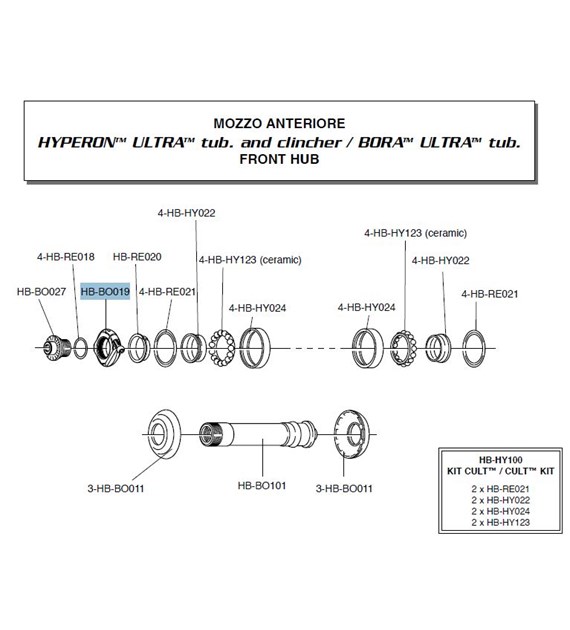 MOZZO ANTERIORE
HYPERON™ ULTRA™ tub. and clincher / BORA™ ULTRA™ tub.
FRONT HUB

4-HB-HY022

4-HB-HY123 (ceramic)

4-HB-RE018

HB-RE020

4-HB-HY123 (ceramic)

4-HB-HY022

HB-BO027

HB-BO019

4-HB-RE021

4-HB-RE021

4-HB-HY024

4-HB-HY024

3-HB-BO011

HB-BO101

3-HB-BO011

HB-HY100
KIT CULT™ / CULT™ KIT

2 x HB-RE021
2 x HB-HY022
2 x HB-HY024
2 x HB-HY123