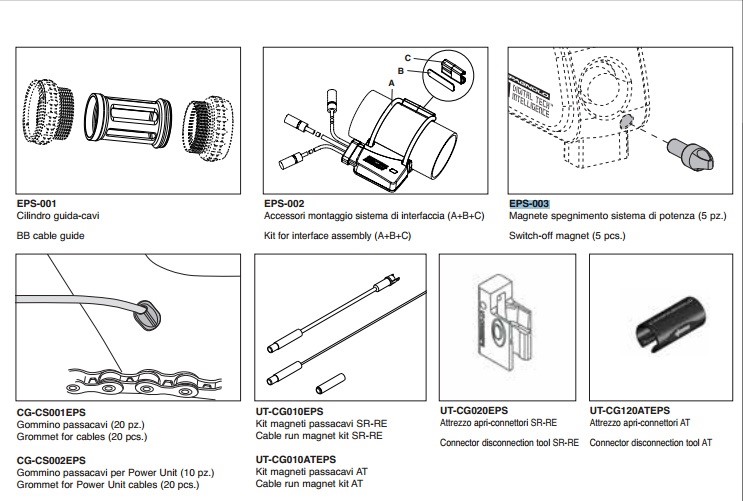 EPS-001
Cilindro guida-cavi

BB cable guide

C
B
A

EPS-002
Accessori montaggio sistema di interfaccia (A+B+C)

Kit for interface assembly (A+B+C)

CAMPAGNOLO
DIGITAL TECH
INTELLIGENCE

EPS-003
Magnete spegnimento sistema di potenza (5 pz.)

Switch-off magnet (5 pcs.)

CG-CS001EPS
Gommino passacavi (20 pz.)
Grommet for cables (20 pcs.)

CG-CS002EPS
Gommino passacavi per Power Unit (10 pz.)
Grommet for Power Unit cables (20 pcs.)

UT-CG010EPS
Kit magneti passacavi SR-RE
Cable run magnet kit SR-RE

UT-CG010ATEPS
Kit magneti passacavi AT
Cable run magnet kit AT

UT-CG020EPS
Attrezzo apri-connettori SR-RE

Connector disconnection tool SR-RE

UT-CG120ATEPS
Attrezzo apri-connettori AT

Connector disconnection tool AT