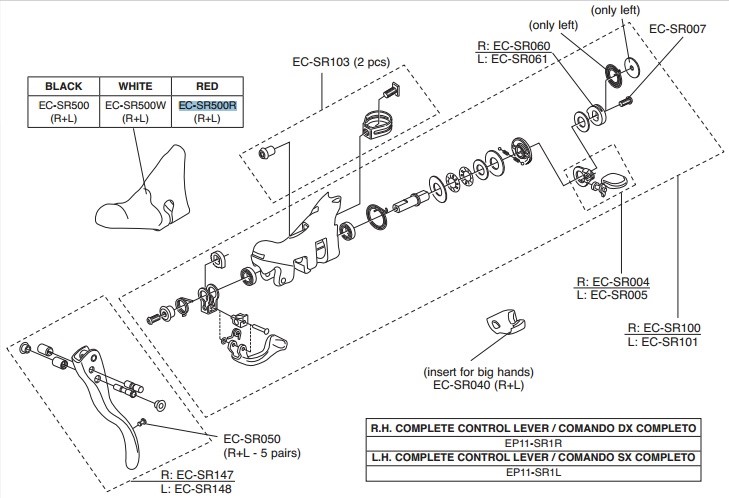 | BLACK | WHITE | RED |
|---|---|---|
| EC-SR500 (R+L) | EC-SR500W (R+L) | EC-SR500R (R+L) |

EC-SR103 (2 pcs)

(only left)

(only left)

EC-SR007

R: EC-SR060
L: EC-SR061

R: EC-SR004
L: EC-SR005

R: EC-SR100
L: EC-SR101

(insert for big hands)
EC-SR040 (R+L)

EC-SR050
(R+L - 5 pairs)

R: EC-SR147
L: EC-SR148

| R.H. COMPLETE CONTROL LEVER / COMANDO DX COMPLETO |
|---|
| EP11-SR1R |
| L.H. COMPLETE CONTROL LEVER / COMANDO SX COMPLETO |
| EP11-SR1L |