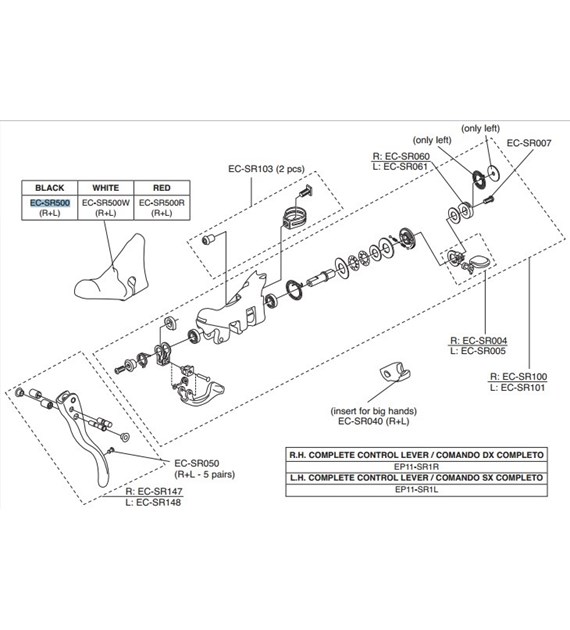 | BLACK | WHITE | RED |
|---|---|---|
| EC-SR500 (R+L) | EC-SR500W (R+L) | EC-SR500R (R+L) |

EC-SR103 (2 pcs)

(only left)
(only left)
EC-SR007
R: EC-SR060
L: EC-SR061

R: EC-SR004
L: EC-SR005

R: EC-SR100
L: EC-SR101

(insert for big hands)
EC-SR040 (R+L)

EC-SR050
(R+L - 5 pairs)

R: EC-SR147
L: EC-SR148

| R.H. COMPLETE CONTROL LEVER / COMANDO DX COMPLETO |
|---|
| EP11-SR1R |
| L.H. COMPLETE CONTROL LEVER / COMANDO SX COMPLETO |
| EP11-SR1L |