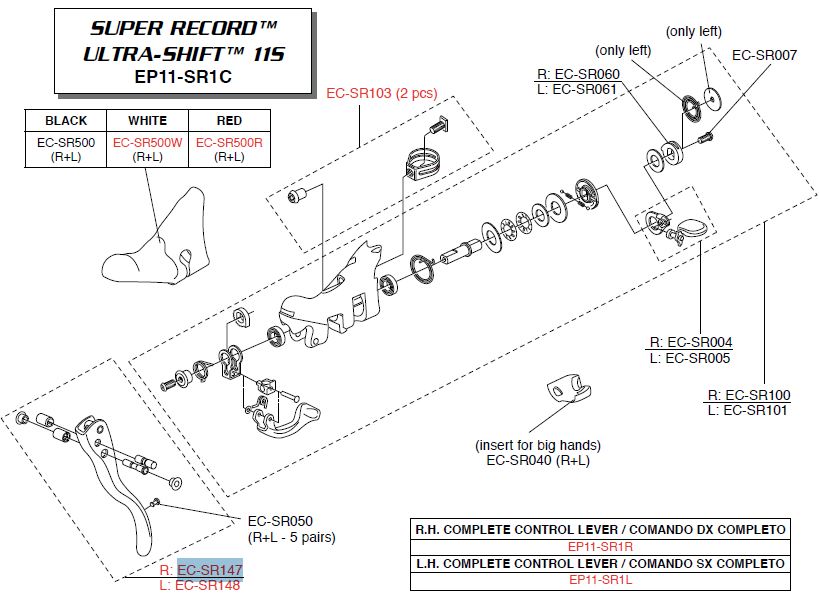 SUPER RECORD™
ULTRA-SHIFT™ 11S
EP11-SR1C

| BLACK | WHITE | RED |
|---|---|---|
| EC-SR500 (R+L) | EC-SR500W (R+L) | EC-SR500R (R+L) |

EC-SR103 (2 pcs)

(only left)

(only left)

EC-SR007

R: EC-SR060
L: EC-SR061

R: EC-SR004
L: EC-SR005

R: EC-SR100
L: EC-SR101

(insert for big hands)
EC-SR040 (R+L)

EC-SR050
(R+L - 5 pairs)

R: EC-SR147
L: EC-SR148

| R.H. COMPLETE CONTROL LEVER / COMANDO DX COMPLETO |
|---|
| EP11-SR1R |
| L.H. COMPLETE CONTROL LEVER / COMANDO SX COMPLETO |
| EP11-SR1L |