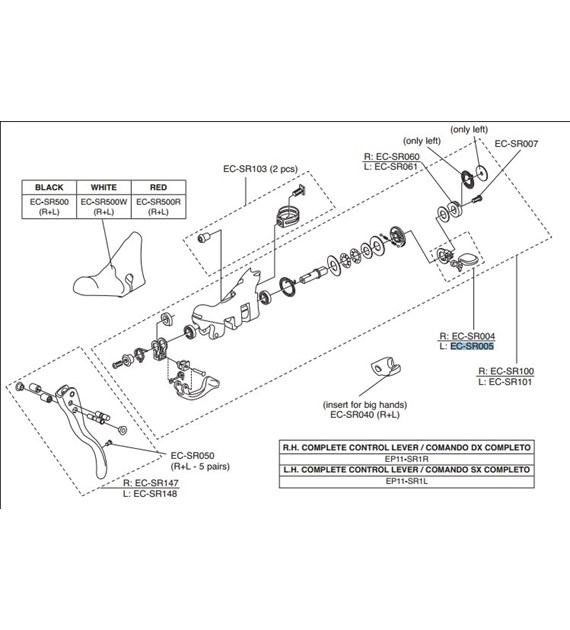 | BLACK | WHITE | RED |
|---|---|---|
| EC-SR500 (R+L) | EC-SR500W (R+L) | EC-SR500R (R+L) |

EC-SR103 (2 pcs)

(only left)

(only left)

EC-SR007

R: EC-SR060
L: EC-SR061

R: EC-SR004
L: EC-SR005

R: EC-SR100
L: EC-SR101

(insert for big hands)
EC-SR040 (R+L)

EC-SR050
(R+L - 5 pairs)

R: EC-SR147
L: EC-SR148

| R.H. COMPLETE CONTROL LEVER / COMANDO DX COMPLETO |
|---|
| EP11-SR1R |
| L.H. COMPLETE CONTROL LEVER / COMANDO SX COMPLETO |
| EP11-SR1L |