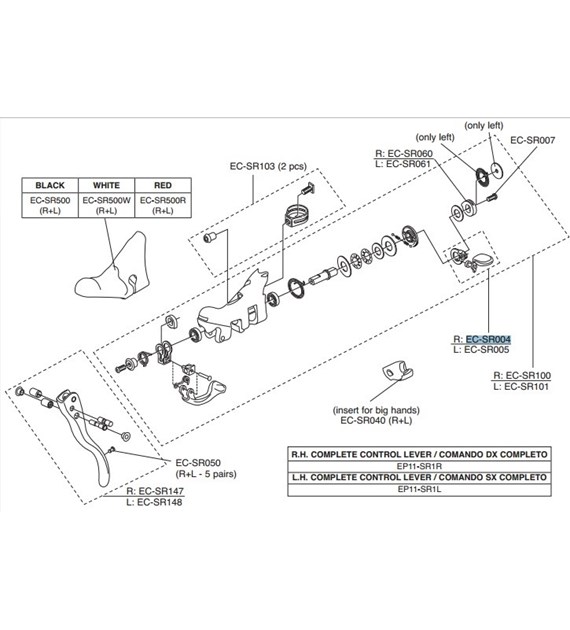 | BLACK | WHITE | RED |
|---|---|---|
| EC-SR500 (R+L) | EC-SR500W (R+L) | EC-SR500R (R+L) |

EC-SR103 (2 pcs)

(only left)

(only left)

EC-SR007

R: EC-SR060
L: EC-SR061

R: EC-SR004
L: EC-SR005

R: EC-SR100
L: EC-SR101

(insert for big hands)
EC-SR040 (R+L)

EC-SR050
(R+L - 5 pairs)

R: EC-SR147
L: EC-SR148

| R.H. COMPLETE CONTROL LEVER / COMANDO DX COMPLETO |
|---|
| EP11-SR1R |
| L.H. COMPLETE CONTROL LEVER / COMANDO SX COMPLETO |
| EP11-SR1L |