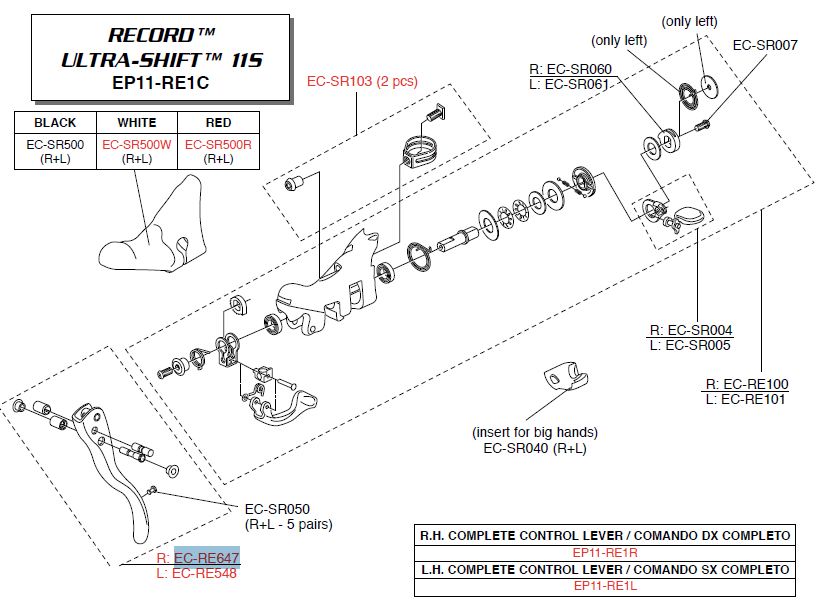 RECORD™
ULTRA-SHIFT™ 11S
EP11-RE1C

| BLACK | WHITE | RED |
|---|---|---|
| EC-SR500 (R+L) | EC-SR500W (R+L) | EC-SR500R (R+L) |

EC-SR103 (2 pcs)

(only left)

(only left)

EC-SR007

R: EC-SR060
L: EC-SR061

R: EC-SR004
L: EC-SR005

R: EC-RE100
L: EC-RE101

(insert for big hands)
EC-SR040 (R+L)

EC-SR050
(R+L - 5 pairs)

R: EC-RE647
L: EC-RE548

| R.H. COMPLETE CONTROL LEVER / COMANDO DX COMPLETO |
|---|
| EP11-RE1R |
| L.H. COMPLETE CONTROL LEVER / COMANDO SX COMPLETO |
| EP11-RE1L |