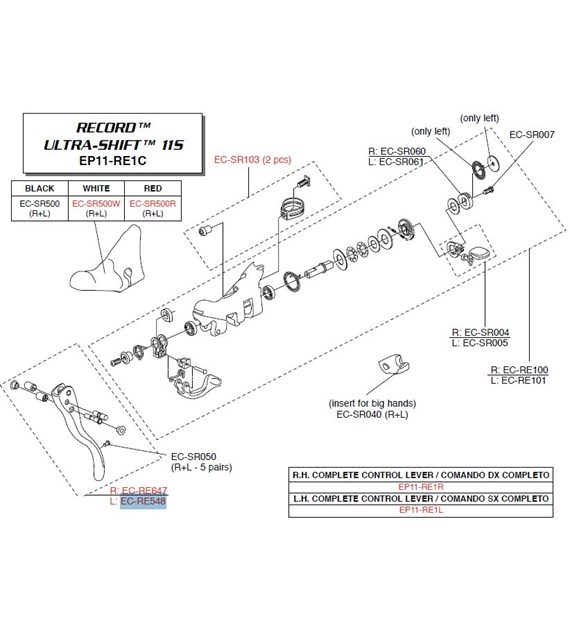 RECORD™
ULTRA-SHIFT™ 11S
EP11-RE1C

| BLACK | WHITE | RED |
|---|---|---|
| EC-SR500 (R+L) | EC-SR500W (R+L) | EC-SR500R (R+L) |

EC-SR103 (2 pcs)

(only left)

(only left)

EC-SR007

R: EC-SR060
L: EC-SR061

R: EC-SR004
L: EC-SR005

R: EC-RE100
L: EC-RE101

(insert for big hands)
EC-SR040 (R+L)

EC-SR050
(R+L - 5 pairs)

R: EC-RE647
L: EC-RE548

| R.H. COMPLETE CONTROL LEVER / COMANDO DX COMPLETO |
|---|
| EP11-RE1R |
| L.H. COMPLETE CONTROL LEVER / COMANDO SX COMPLETO |
| EP11-RE1L |