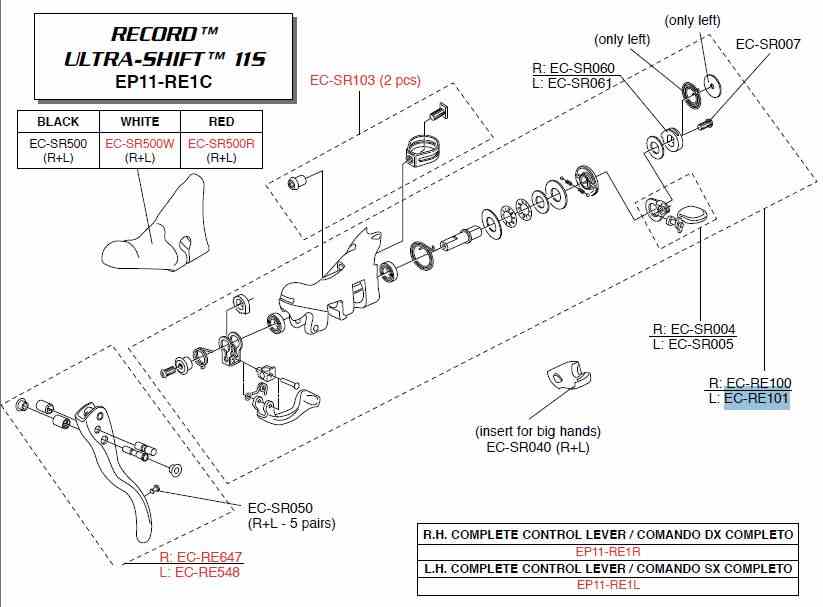 RECORD™
ULTRA-SHIFT™ 11S
EP11-RE1C

| BLACK | WHITE | RED |
|---|---|---|
| EC-SR500 (R+L) | EC-SR500W (R+L) | EC-SR500R (R+L) |

EC-SR103 (2 pcs)

(only left)

(only left)

EC-SR007

R: EC-SR060
L: EC-SR061

R: EC-SR004
L: EC-SR005

R: EC-RE100
L: EC-RE101

(insert for big hands)
EC-SR040 (R+L)

EC-SR050
(R+L - 5 pairs)

R: EC-RE647
L: EC-RE548

| R.H. COMPLETE CONTROL LEVER / COMANDO DX COMPLETO |
|---|
| EP11-RE1R |
| L.H. COMPLETE CONTROL LEVER / COMANDO SX COMPLETO |
| EP11-RE1L |