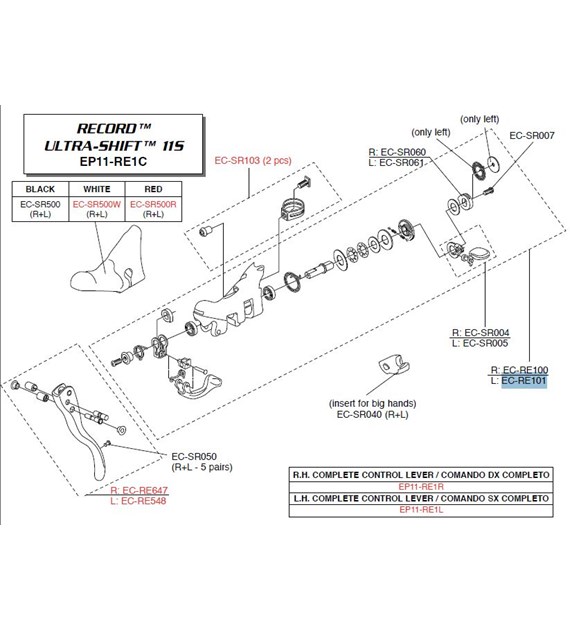 RECORD™
ULTRA-SHIFT™ 11S
EP11-RE1C

| BLACK | WHITE | RED |
|---|---|---|
| EC-SR500 (R+L) | EC-SR500W (R+L) | EC-SR500R (R+L) |

EC-SR103 (2 pcs)

(only left)
(only left)
EC-SR007

R: EC-SR060
L: EC-SR061

R: EC-SR004
L: EC-SR005

R: EC-RE100
L: EC-RE101

(insert for big hands)
EC-SR040 (R+L)

EC-SR050
(R+L - 5 pairs)

R: EC-RE647
L: EC-RE548

| R.H. COMPLETE CONTROL LEVER / COMANDO DX COMPLETO |
|---|
| EP11-RE1R |
| L.H. COMPLETE CONTROL LEVER / COMANDO SX COMPLETO |
| EP11-RE1L |