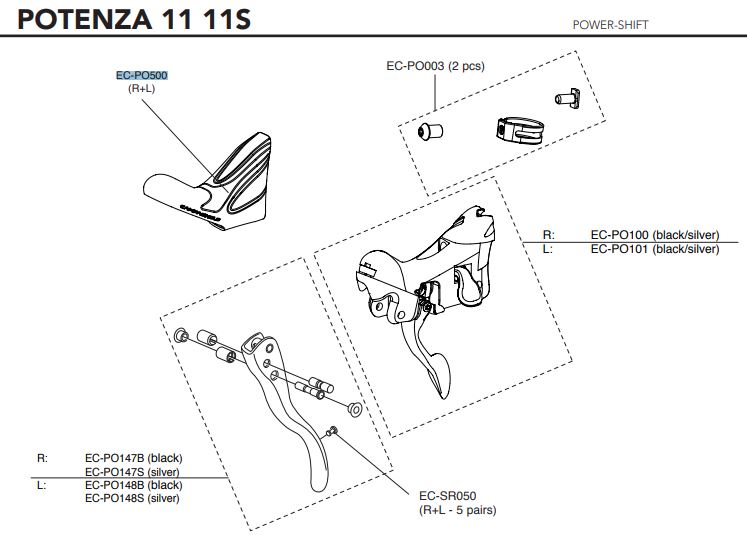 POTENZA 11 11S

POWER-SHIFT

EC-PO500
(R+L)

EC-PO003 (2 pcs)

R: EC-PO100 (black/silver)
L: EC-PO101 (black/silver)

R: EC-PO147B (black)
EC-PO147S (silver)
L: EC-PO148B (black)
EC-PO148S (silver)

EC-SR050
(R+L - 5 pairs)