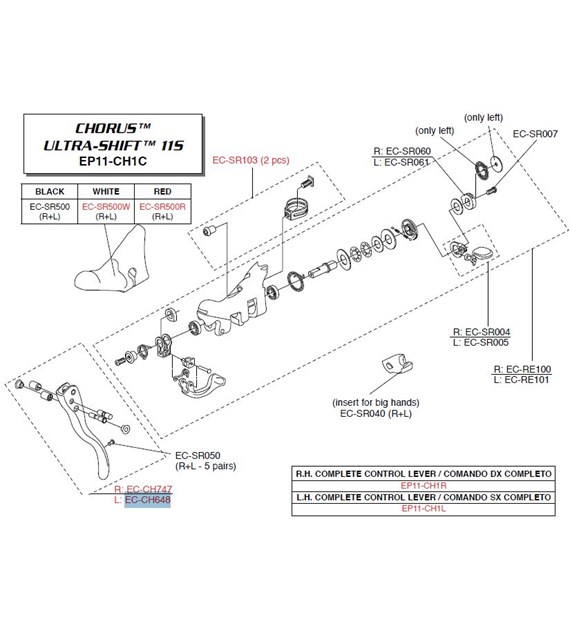 CHORUS™
ULTRA-SHIFT™ 11S
EP11-CH1C

| BLACK | WHITE | RED |
|---|---|---|
| EC-SR500 (R+L) | EC-SR500W (R+L) | EC-SR500R (R+L) |

EC-SR103 (2 pcs)

(only left)

(only left)

EC-SR007

R: EC-SR060
L: EC-SR061

R: EC-SR004
L: EC-SR005

R: EC-RE100
L: EC-RE101

(insert for big hands)
EC-SR040 (R+L)

EC-SR050
(R+L - 5 pairs)

R: EC-CH747
L: EC-CH648

| R.H. COMPLETE CONTROL LEVER / COMANDO DX COMPLETO |
|---|
| EP11-CH1R |
| L.H. COMPLETE CONTROL LEVER / COMANDO SX COMPLETO |
| EP11-CH1L |