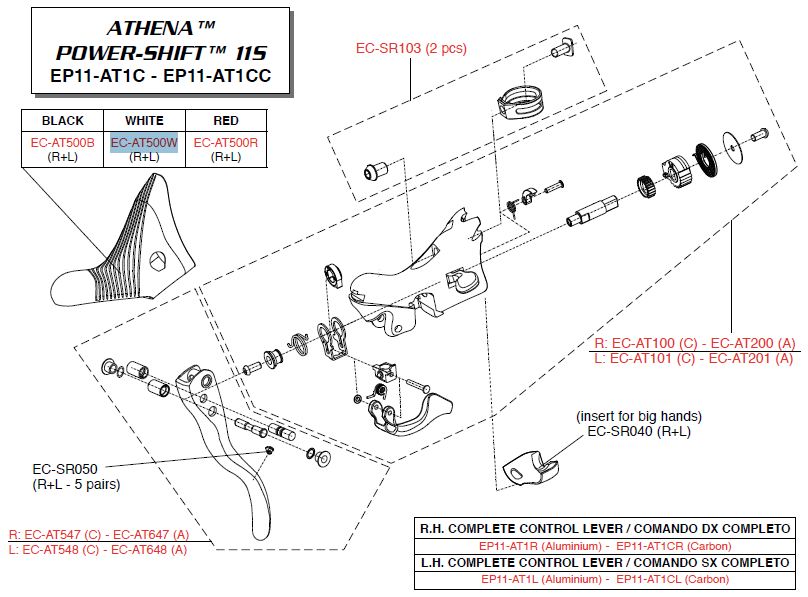 ATHENA™
POWER-SHIFT™ 11S
EP11-AT1C - EP11-AT1CC

| BLACK | WHITE | RED |
|---|---|---|
| EC-AT500B (R+L) | EC-AT500W (R+L) | EC-AT500R (R+L) |

EC-SR103 (2 pcs)

R: EC-AT100 (C) - EC-AT200 (A)
L: EC-AT101 (C) - EC-AT201 (A)

(insert for big hands)
EC-SR040 (R+L)

EC-SR050
(R+L - 5 pairs)

R: EC-AT547 (C) - EC-AT647 (A)
L: EC-AT548 (C) - EC-AT648 (A)

| R.H. COMPLETE CONTROL LEVER / COMANDO DX COMPLETO |
|---|
| EP11-AT1R (Aluminium) - EP11-AT1CR (Carbon) |
| L.H. COMPLETE CONTROL LEVER / COMANDO SX COMPLETO |
| EP11-AT1L (Aluminium) - EP11-AT1CL (Carbon) |