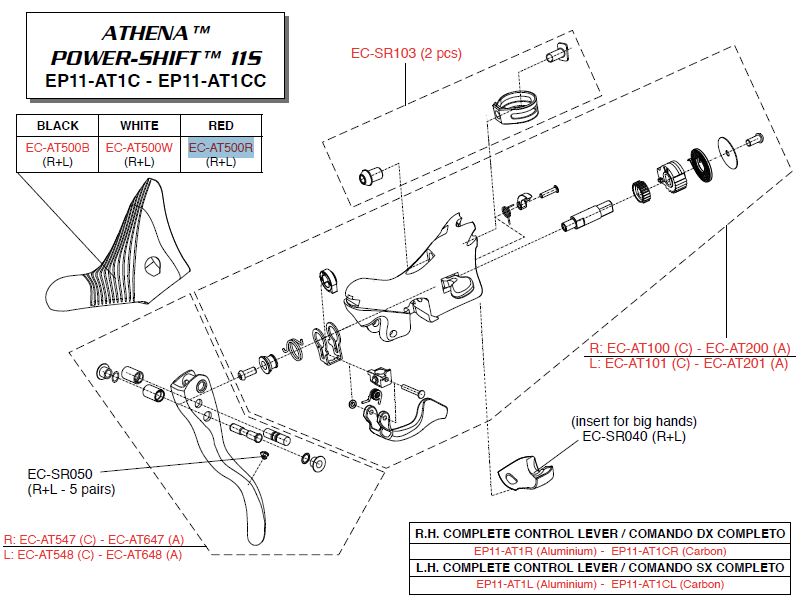 ATHENA™
POWER-SHIFT™ 11S
EP11-AT1C - EP11-AT1CC

| BLACK | WHITE | RED |
|---|---|---|
| EC-AT500B (R+L) | EC-AT500W (R+L) | EC-AT500R (R+L) |

EC-SR103 (2 pcs)

R: EC-AT100 (C) - EC-AT200 (A)
L: EC-AT101 (C) - EC-AT201 (A)

(insert for big hands)
EC-SR040 (R+L)

EC-SR050
(R+L - 5 pairs)

R: EC-AT547 (C) - EC-AT647 (A)
L: EC-AT548 (C) - EC-AT648 (A)

| R.H. COMPLETE CONTROL LEVER / COMANDO DX COMPLETO |
|---|
| EP11-AT1R (Aluminium) - EP11-AT1CR (Carbon) |
| L.H. COMPLETE CONTROL LEVER / COMANDO SX COMPLETO |
| EP11-AT1L (Aluminium) - EP11-AT1CL (Carbon) |